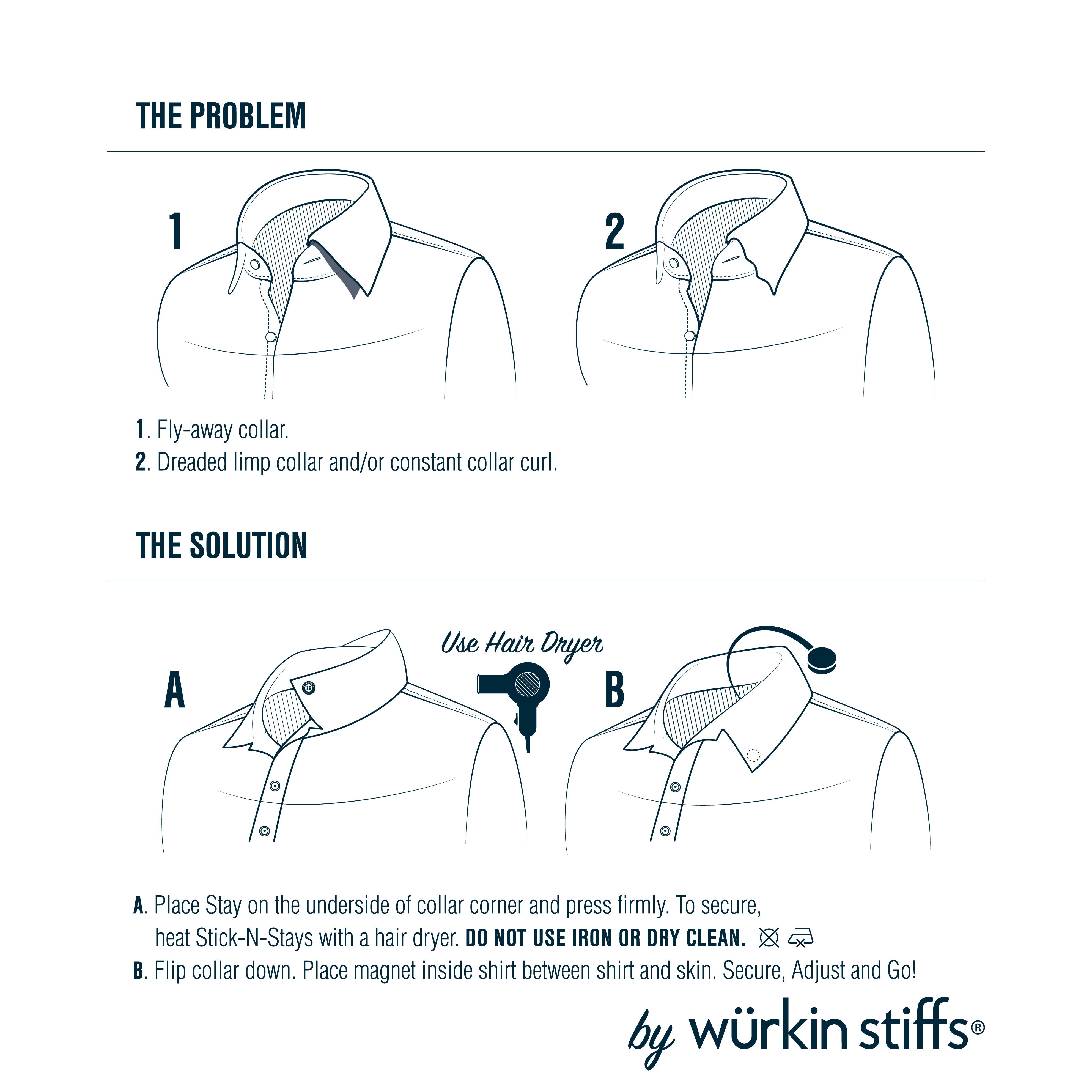 THE PROBLEM

1

2

1. Fly-away collar.
2. Dreaded limp collar and/or constant collar curl.

THE SOLUTION

A

Use Hair Dryer

B

A. Place Stay on the underside of collar corner and press firmly. To secure, heat Stick-N-Stays with a hair dryer. DO NOT USE IRON OR DRY CLEAN.
B. Flip collar down. Place magnet inside shirt between shirt and skin. Secure, Adjust and Go!

by würkin stiffs®