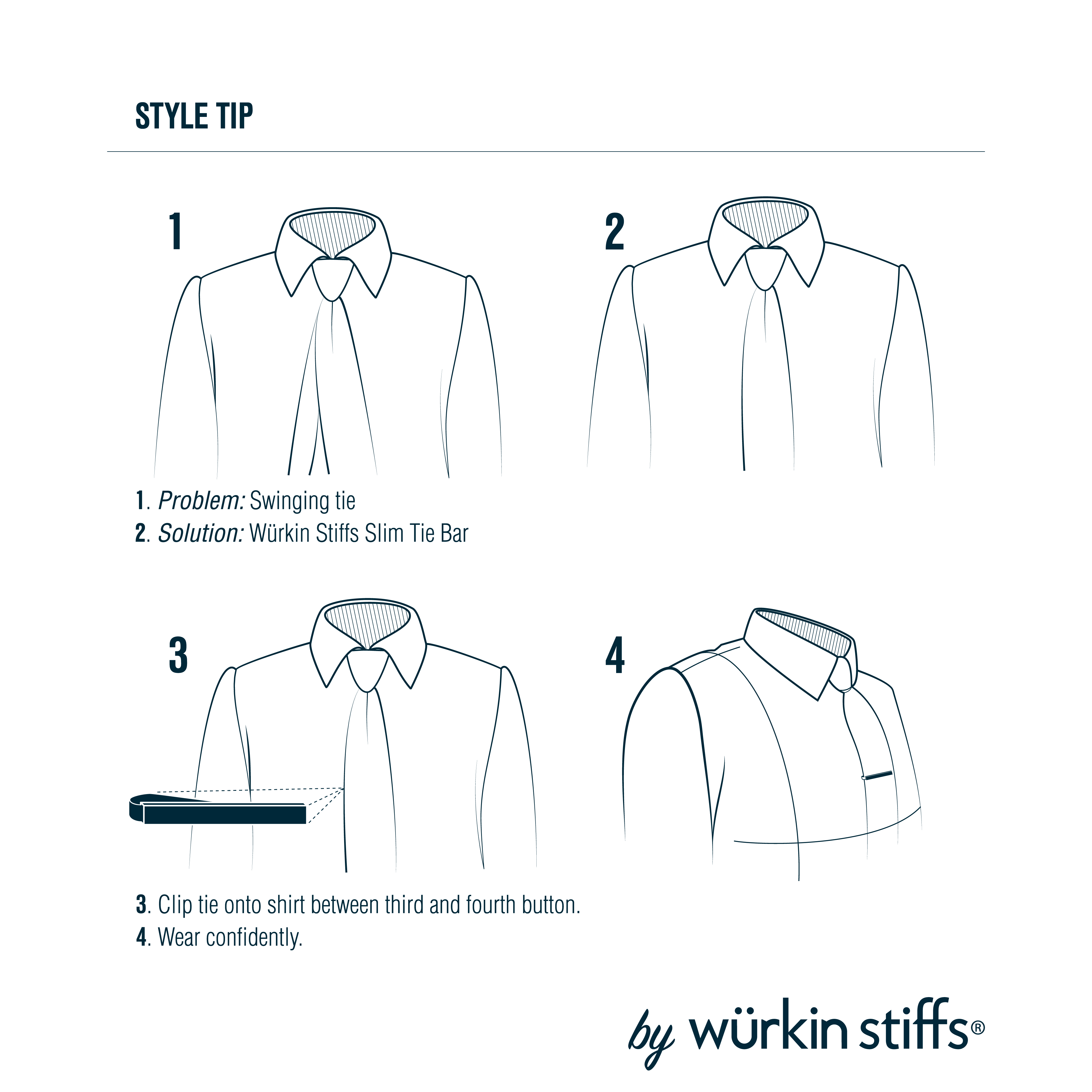 STYLE TIP

1

2

1. Problem: Swinging tie
2. Solution: Würkin Stiffs Slim Tie Bar

3

4

3. Clip tie onto shirt between third and fourth button.
4. Wear confidently.

by würkin stiffs®