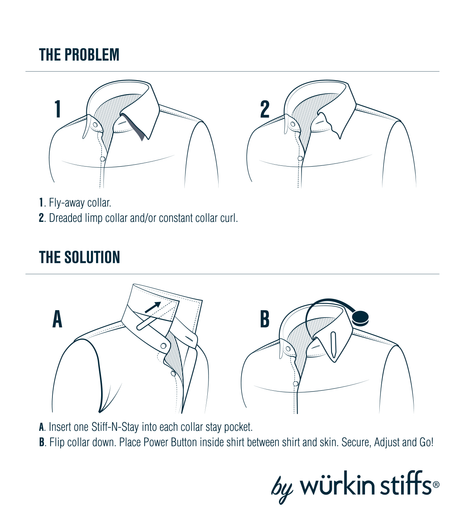 THE PROBLEM

1

2

1. Fly-away collar.
2. Dreaded limp collar and/or constant collar curl.

THE SOLUTION

A

B

A. Insert one Stiff-N-Stay into each collar stay pocket.
B. Flip collar down. Place Power Button inside shirt between shirt and skin. Secure, Adjust and Go!

by würkin stiffs®